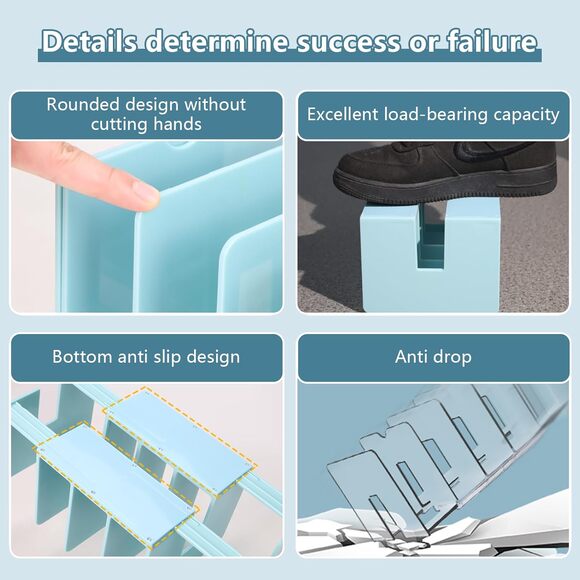 Details determine success or failure

Rounded design without cutting hands

Excellent load-bearing capacity

Bottom anti slip design

Anti drop